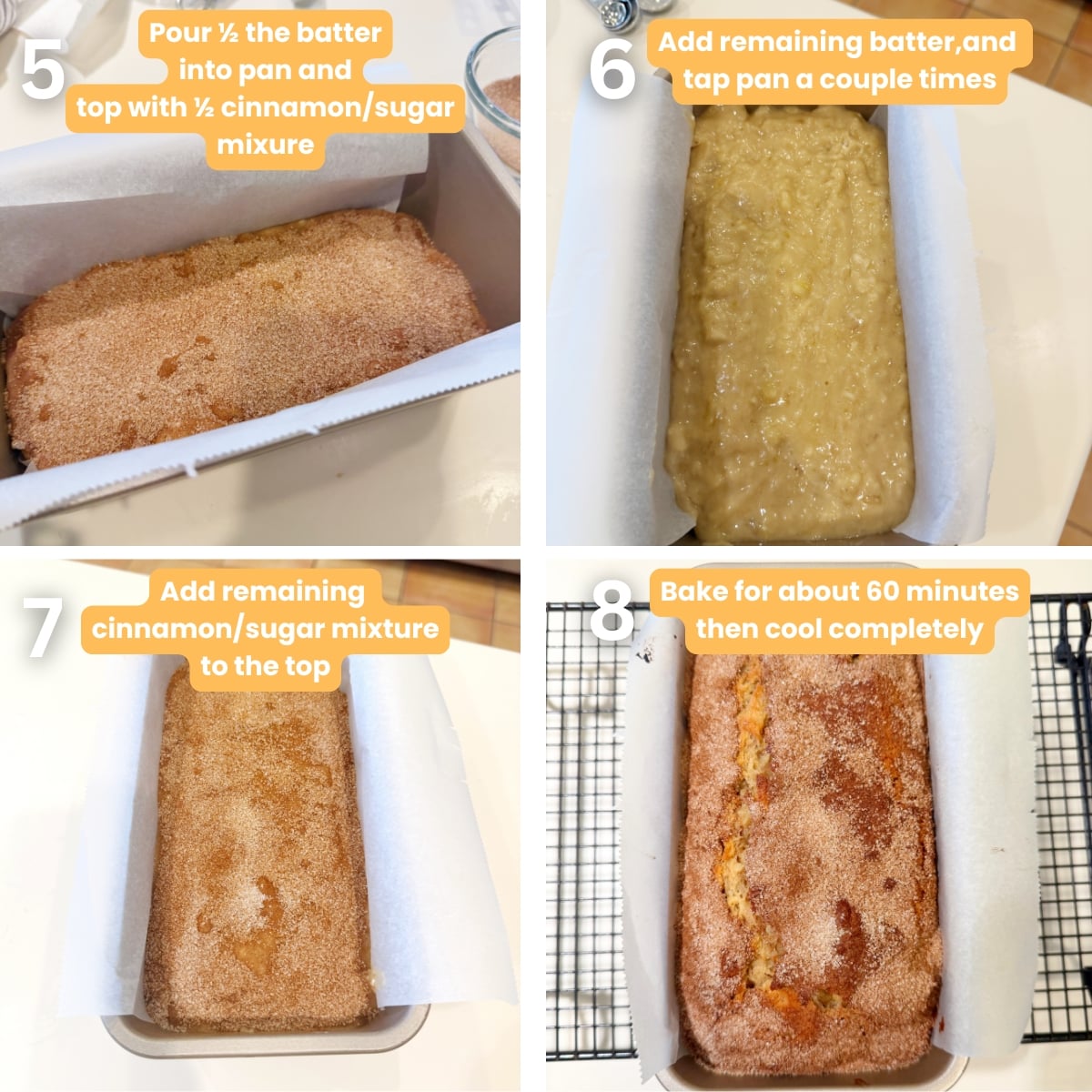 5

Pour ½ the batter into pan and top with ½ cinnamon/sugar mixure

6

Add remaining batter,and tap pan a couple times

7

Add remaining cinnamon/sugar mixture to the top

8

Bake for about 60 minutes then cool completely