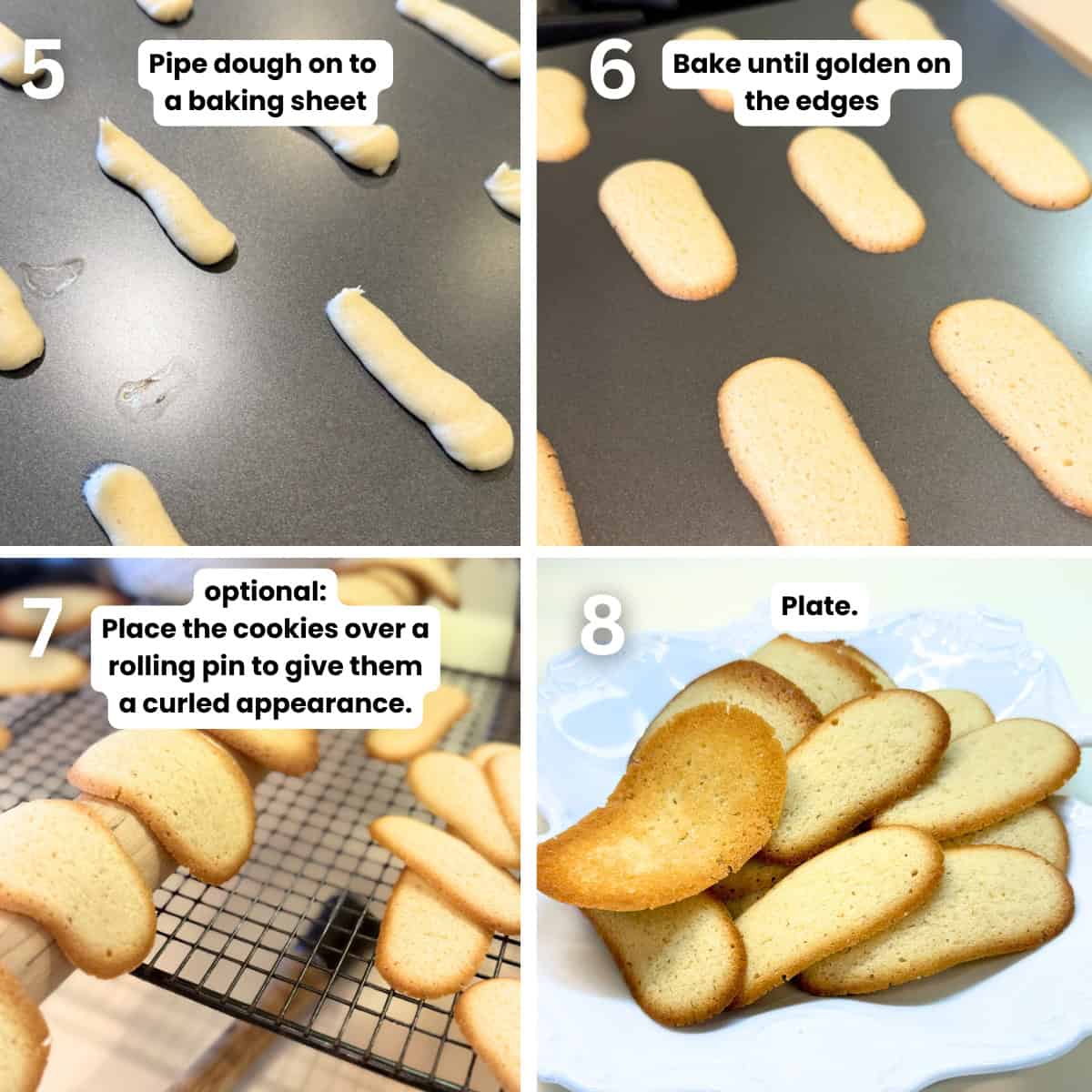 5

Pipe dough on to a baking sheet

6

Bake until golden on the edges

7

optional:
Place the cookies over a rolling pin to give them a curled appearance.

8

Plate.