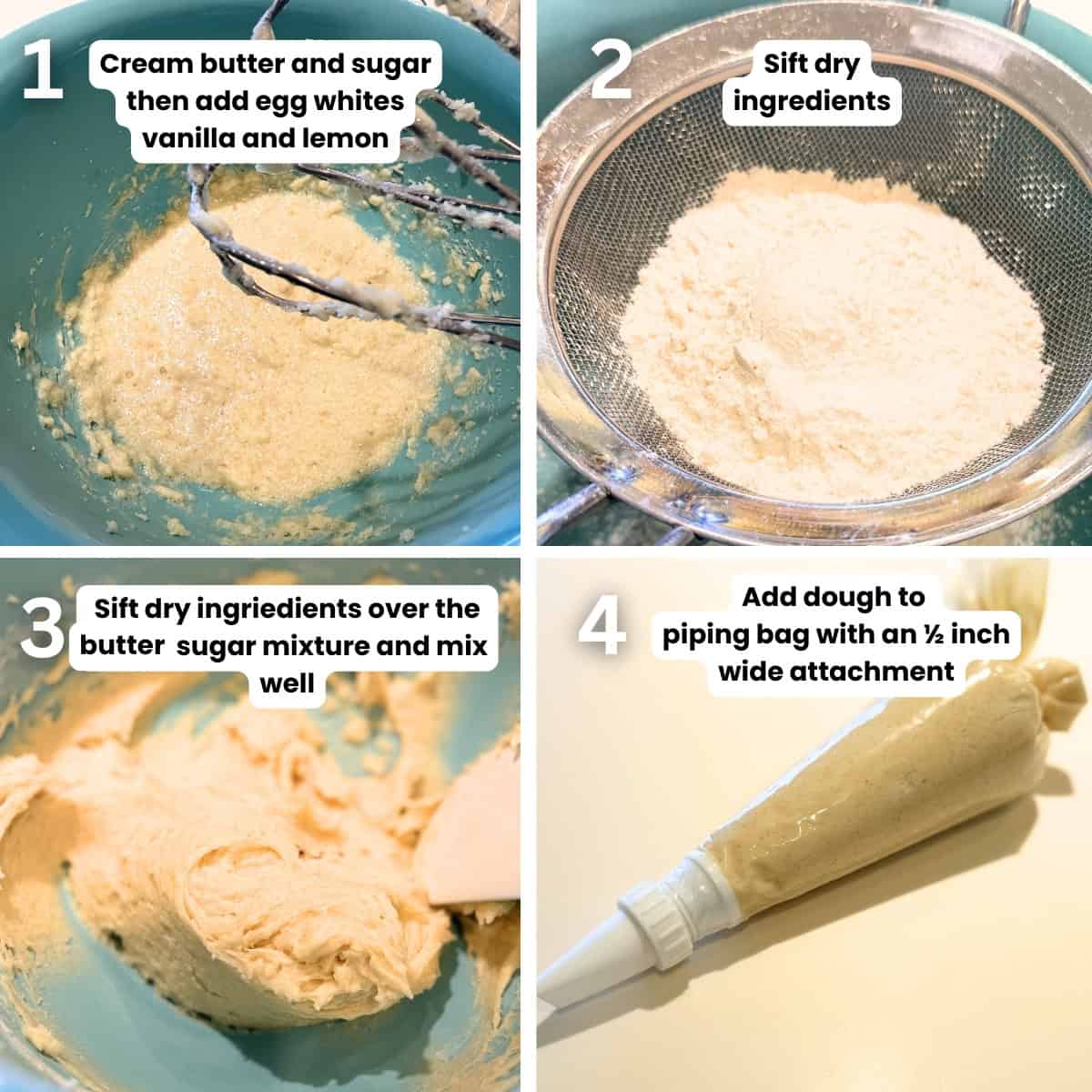 1

Cream butter and sugar then add egg whites vanilla and lemon

2

Sift dry ingredients

3

Sift dry ingriedients over the butter sugar mixture and mix well

4

Add dough to piping bag with an ½ inch wide attachment