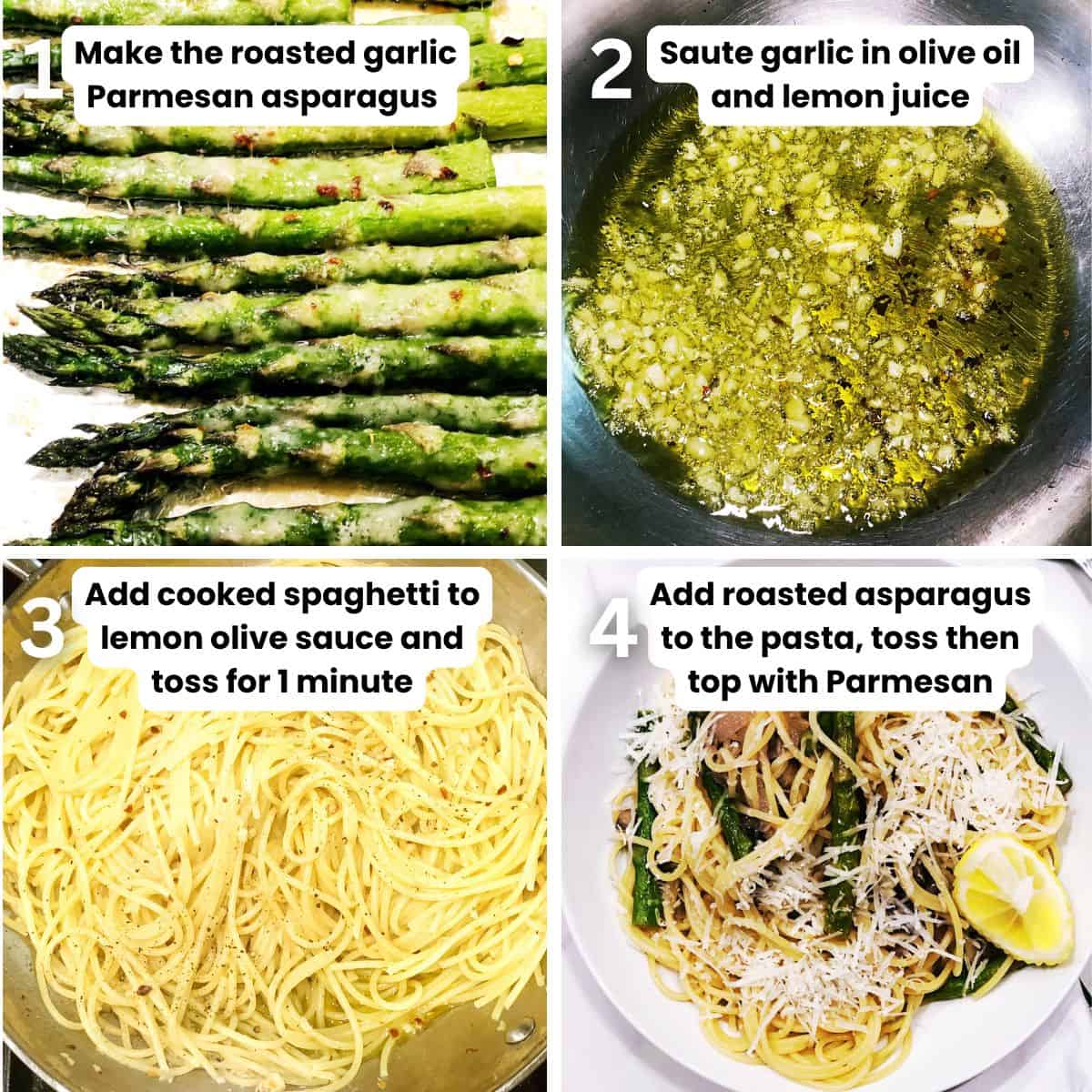 1 Make the roasted garlic Parmesan asparagus

2 Saute garlic in olive oil and lemon juice

3 Add cooked spaghetti to lemon olive sauce and toss for 1 minute

4 Add roasted asparagus to the pasta, toss then top with Parmesan