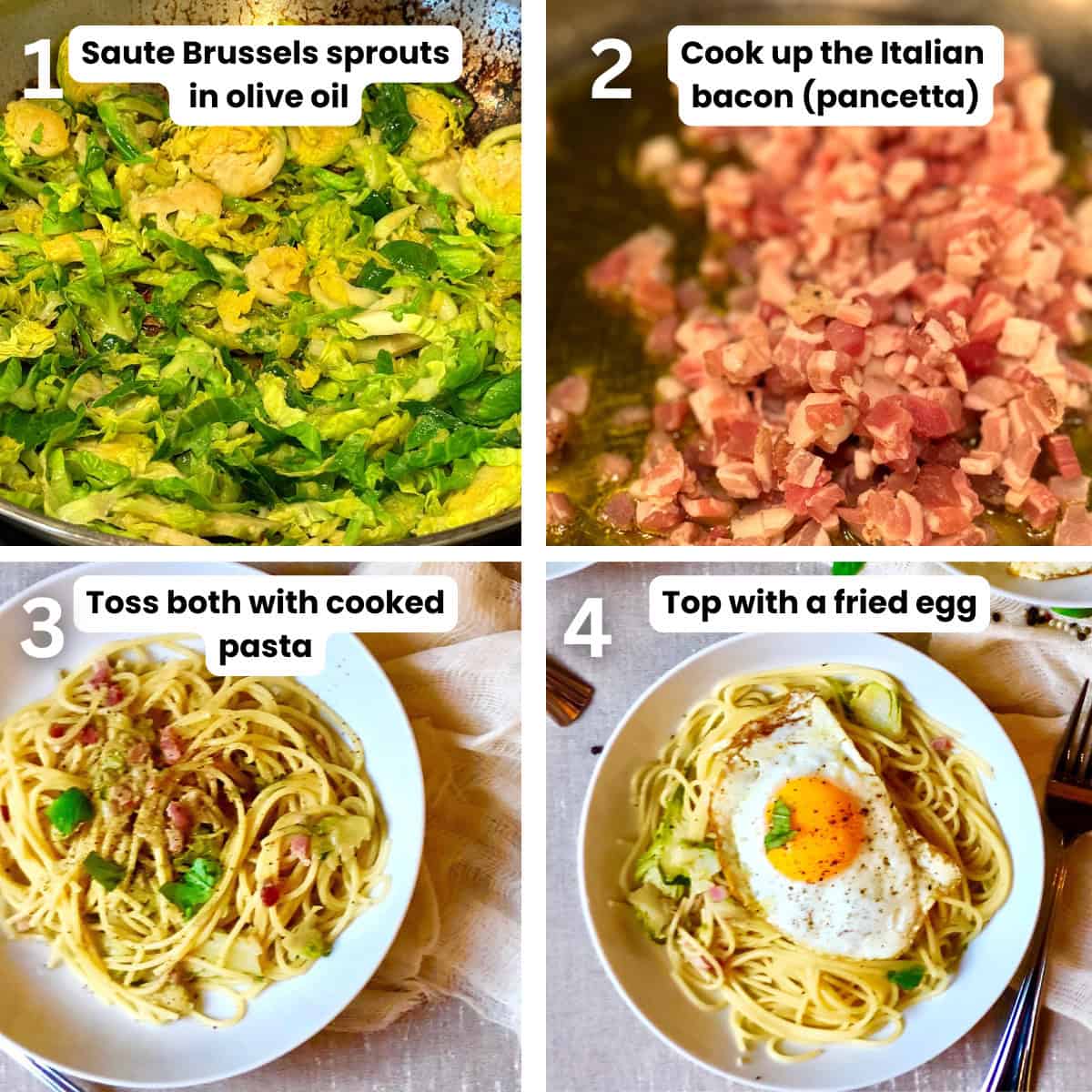 1 Saute Brussels sprouts in olive oil

2 Cook up the Italian bacon (pancetta)

3 Toss both with cooked pasta

4 Top with a fried egg