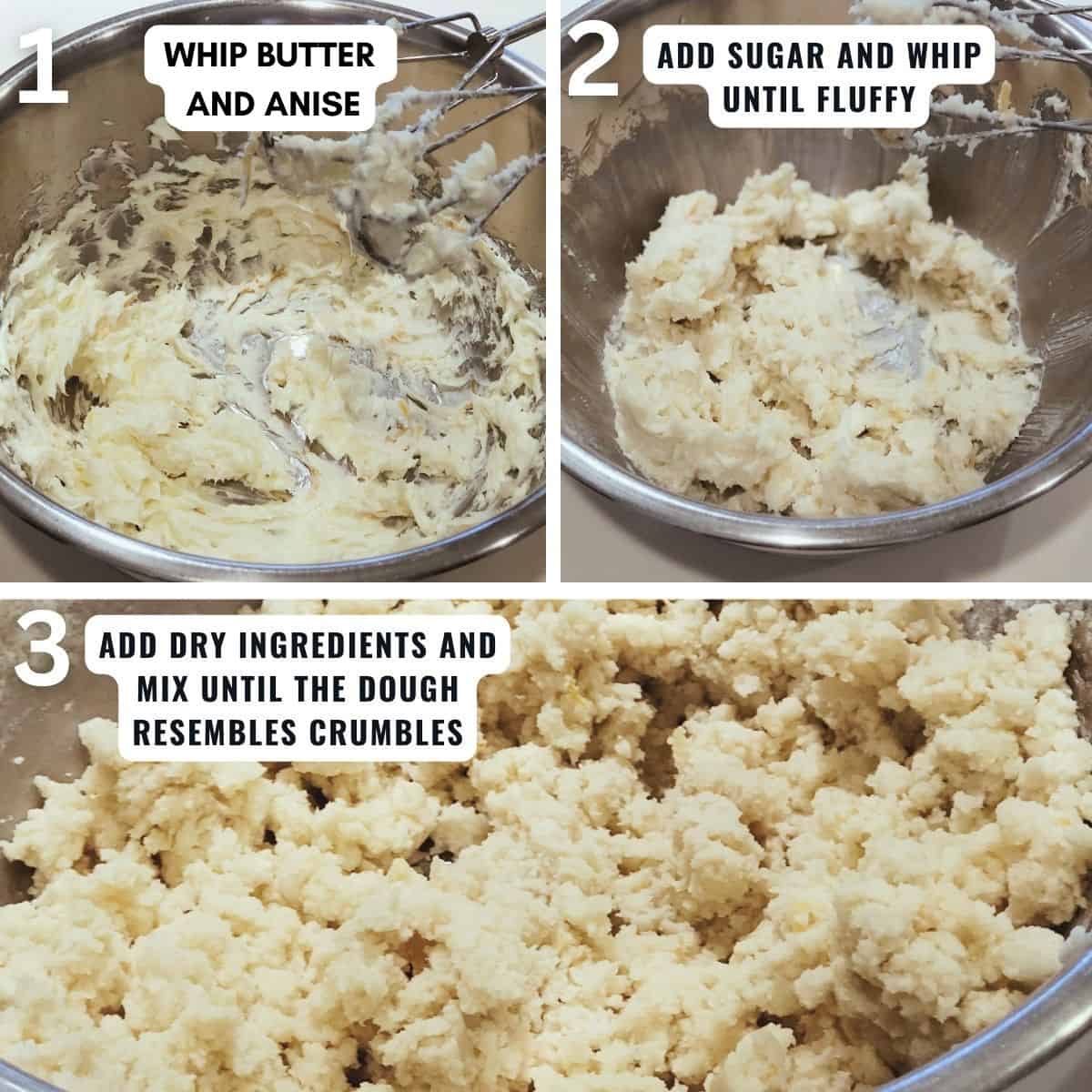 1
WHIP BUTTER AND ANISE

2
ADD SUGAR AND WHIP UNTIL FLUFFY

3
ADD DRY INGREDIENTS AND MIX UNTIL THE DOUGH RESEMBLES CRUMBLES