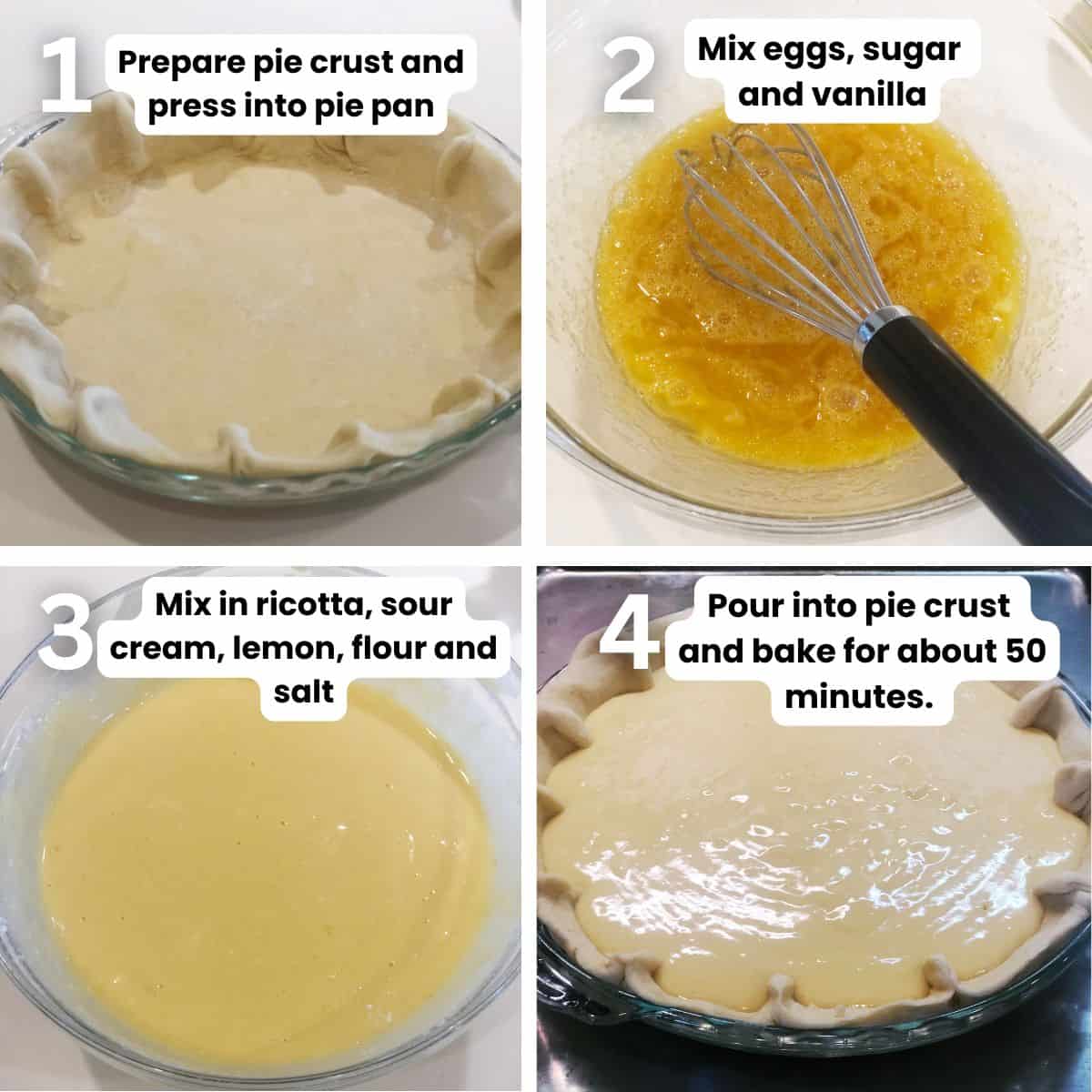 1 Prepare pie crust and press into pie pan

2 Mix eggs, sugar and vanilla

3 Mix in ricotta, sour cream, lemon, flour and salt

4 Pour into pie crust and bake for about 50 minutes.