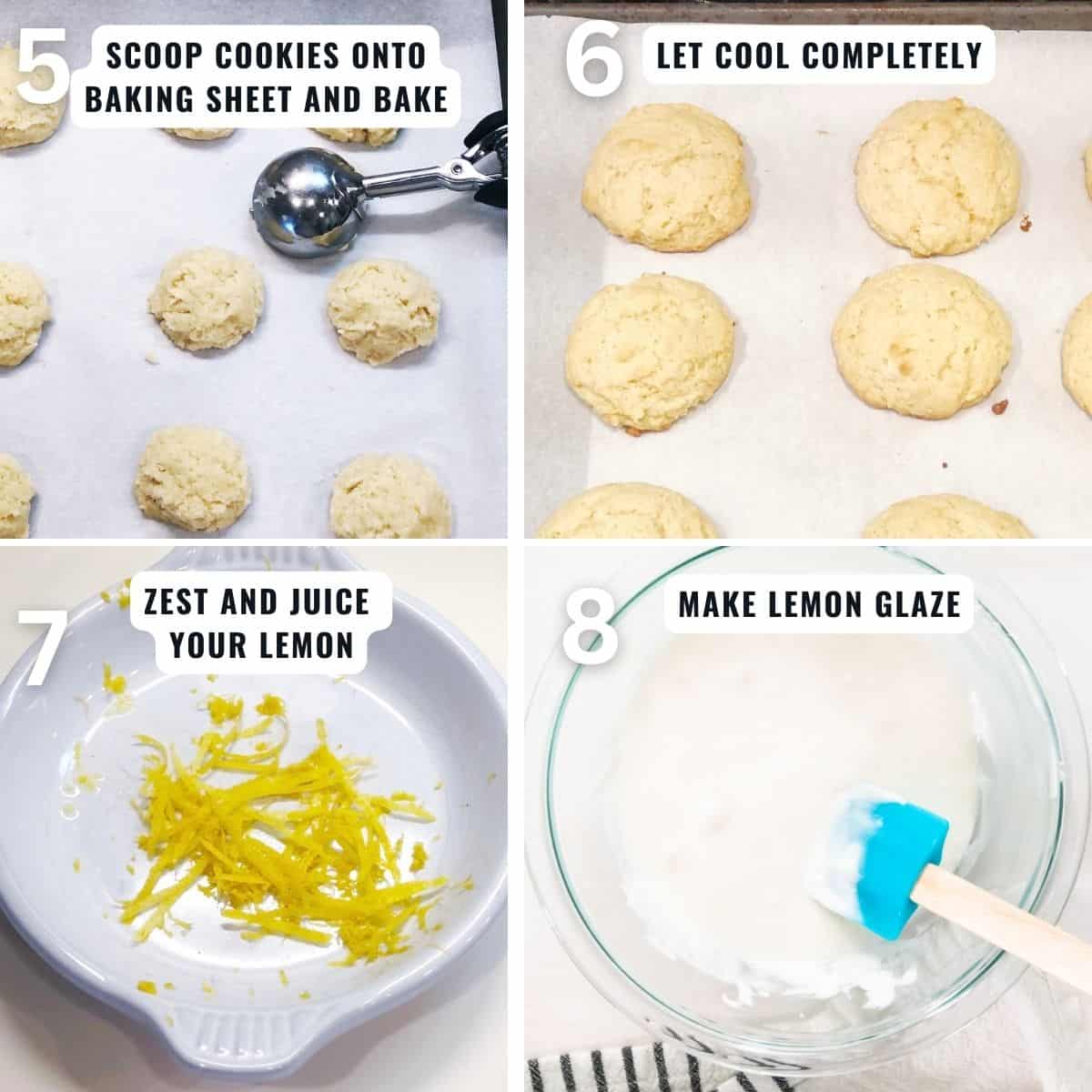 5
SCOOP COOKIES ONTO BAKING SHEET AND BAKE

6
LET COOL COMPLETELY

7
ZEST AND JUICE YOUR LEMON

8
MAKE LEMON GLAZE