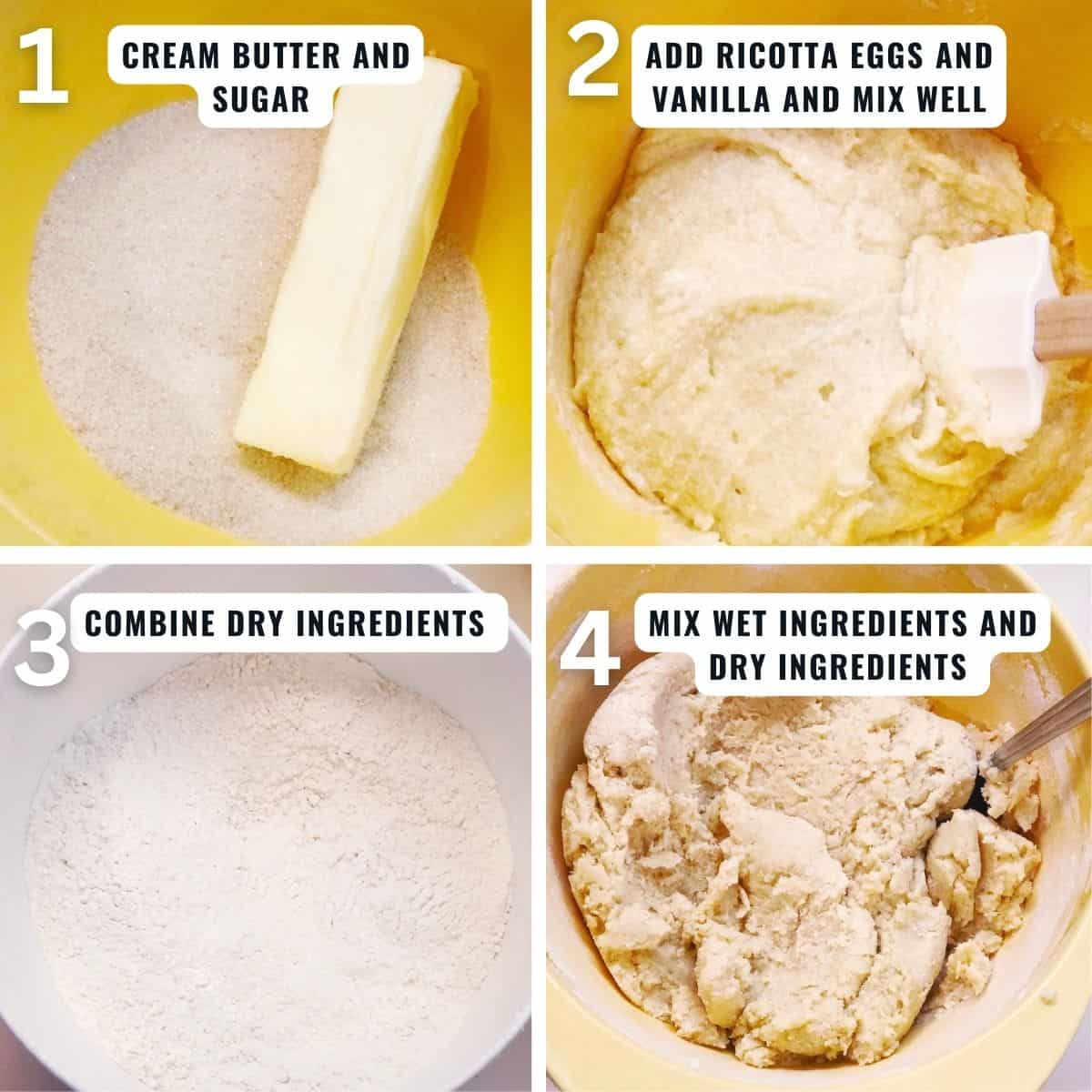 1 CREAM BUTTER AND SUGAR

2 ADD RICOTTA EGGS AND VANILLA AND MIX WELL

3 COMBINE DRY INGREDIENTS

4 MIX WET INGREDIENTS AND DRY INGREDIENTS